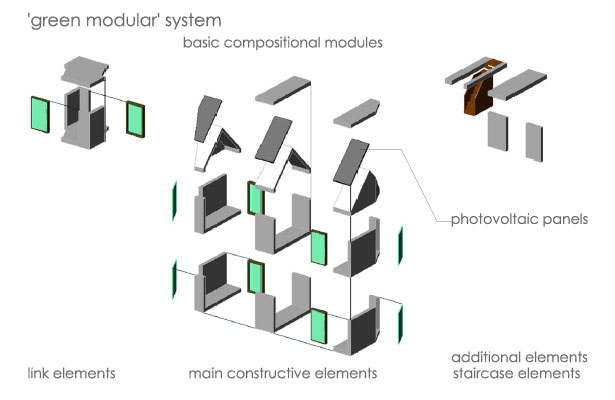 'green modular' system

basic compositional modules

photovoltaic panels

link elements

main constructive elements

additional elements
staircase elements